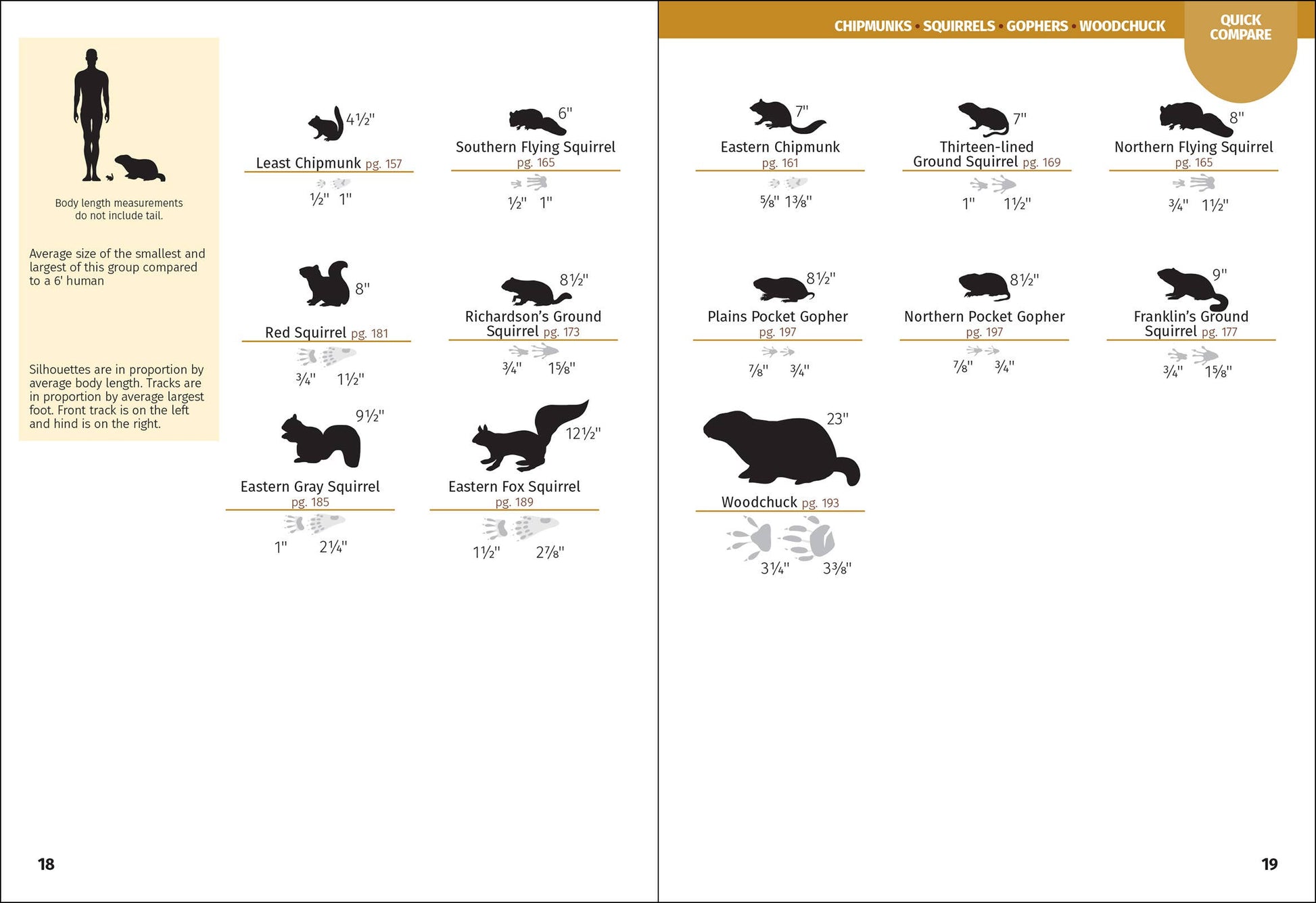 Body length measurements do not include tail.

Average size of the smallest and largest of this group compared to a 6' human

Silhouettes are in proportion by average body length. Tracks are in proportion by average largest foot. Front track is on the left and hind is on the right.

4½"
Least Chipmunk pg. 157
½" 1"

6"
Southern Flying Squirrel pg. 165
½" 1"

8"
Red Squirrel pg. 181
¾" 1½"

8½"
Richardson's Ground Squirrel pg. 173
¾" 1⅝"

9½"
Eastern Gray Squirrel pg. 185
1" 2¼"

12½"
Eastern Fox Squirrel pg. 189
1½" 2⅞"

18

CHIPMUNKS • SQUIRRELS • GOPHERS • WOODCHUCK

QUICK COMPARE

7"
Eastern Chipmunk pg. 161
⅝" 1⅜"

7"
Thirteen-lined Ground Squirrel pg. 169
1" 1½"

8"
Northern Flying Squirrel pg. 165
¾" 1½"

8½"
Plains Pocket Gopher pg. 197
⅞" ¾"

8½"
Northern Pocket Gopher pg. 197
⅞" ¾"

9"
Franklin's Ground Squirrel pg. 177
¾" 1⅝"

23"
Woodchuck pg. 193
3¼" 3⅜"

19